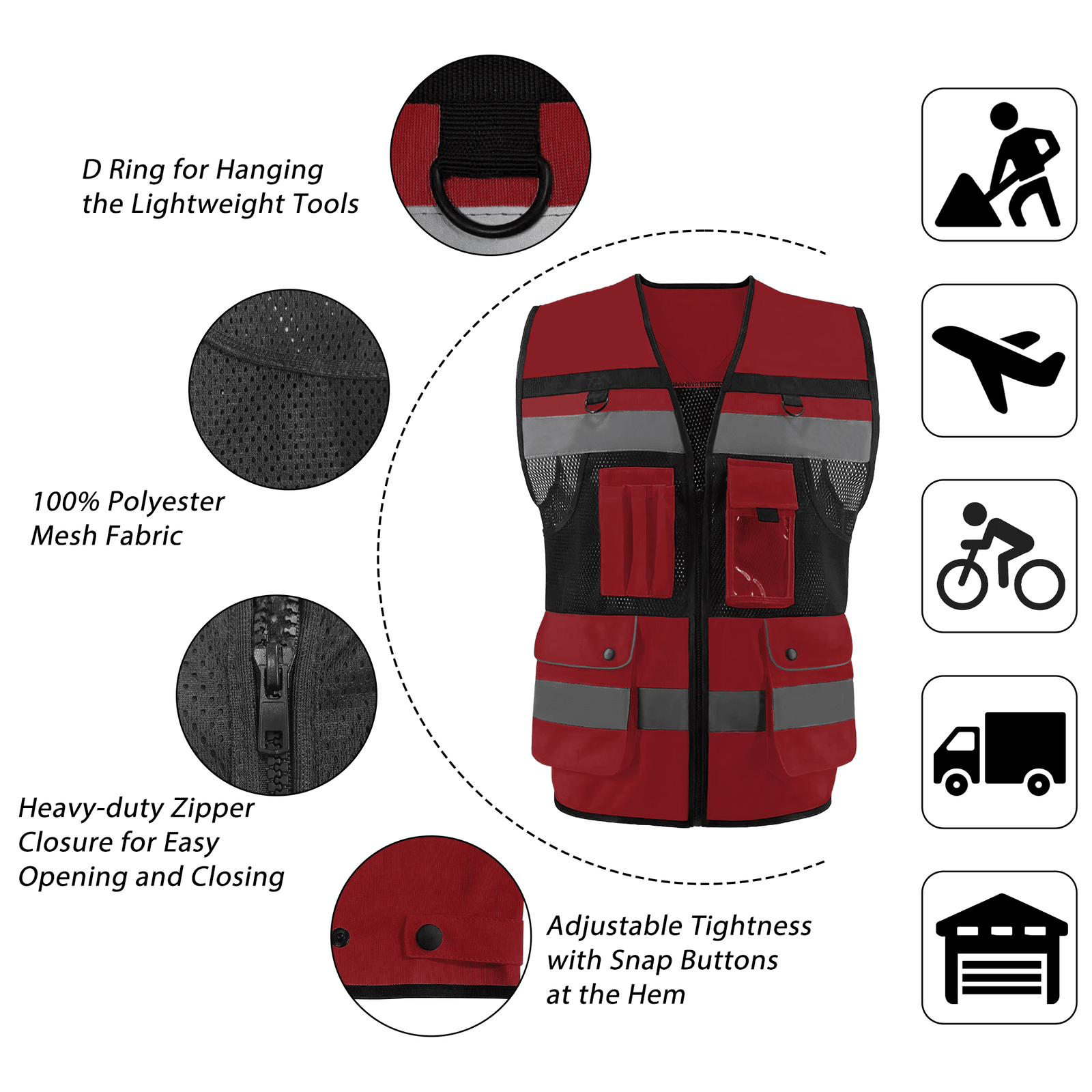 D Ring for Hanging the Lightweight Tools

100% Polyester Mesh Fabric

Heavy-duty Zipper Closure for Easy Opening and Closing

Adjustable Tightness with Snap Buttons at the Hem