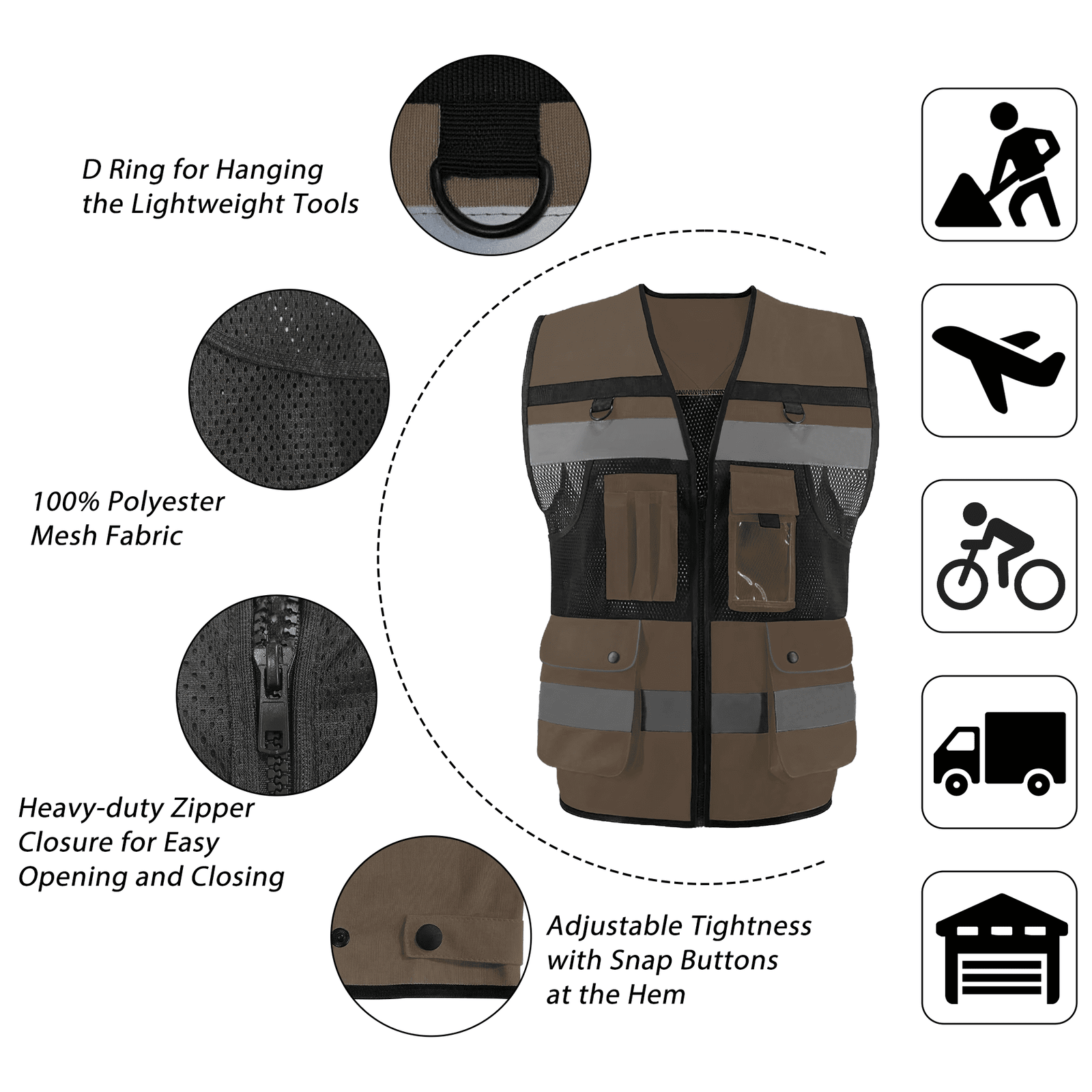 D Ring for Hanging the Lightweight Tools

100% Polyester Mesh Fabric

Heavy-duty Zipper Closure for Easy Opening and Closing

Adjustable Tightness with Snap Buttons at the Hem