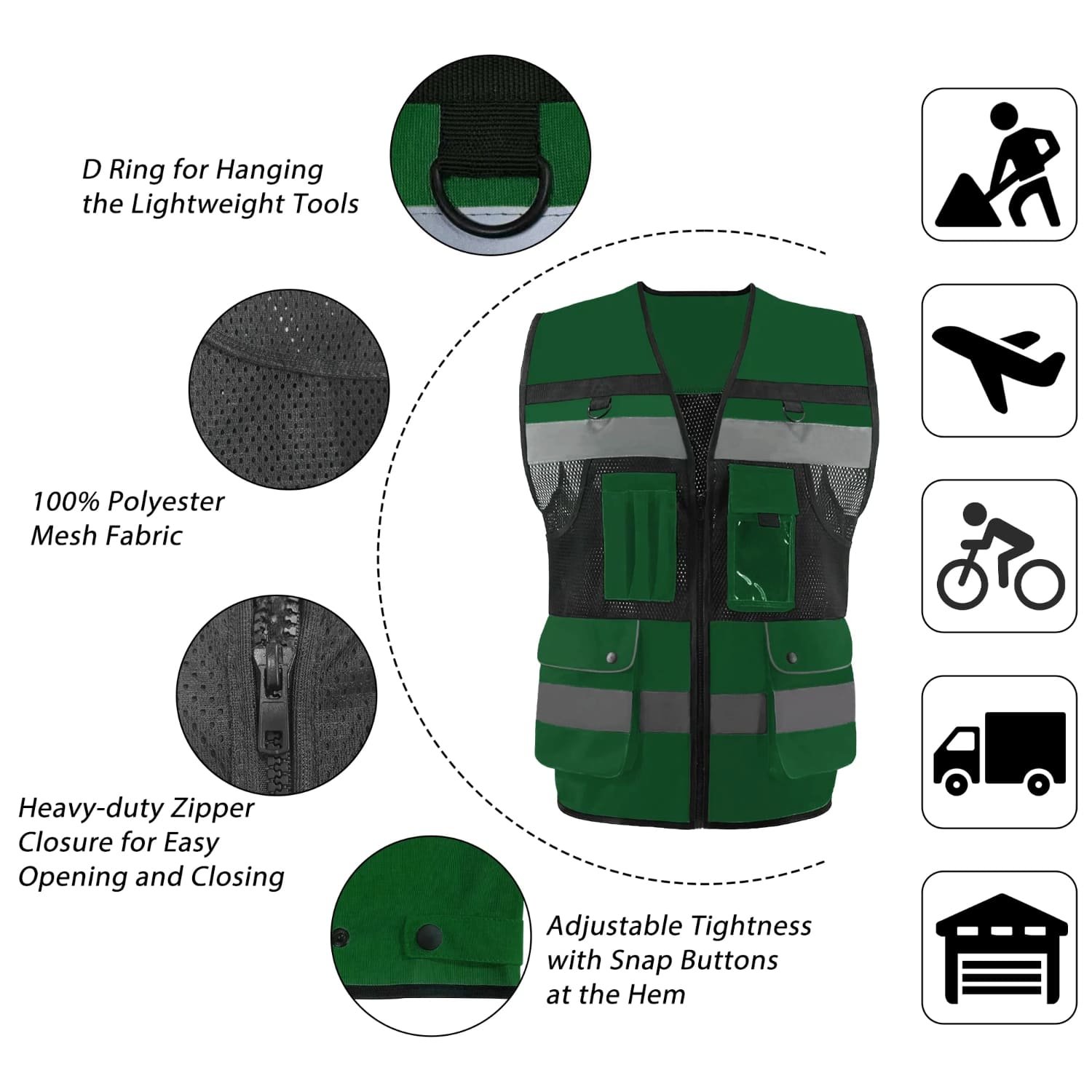 D Ring for Hanging the Lightweight Tools

100% Polyester Mesh Fabric

Heavy-duty Zipper Closure for Easy Opening and Closing

Adjustable Tightness with Snap Buttons at the Hem