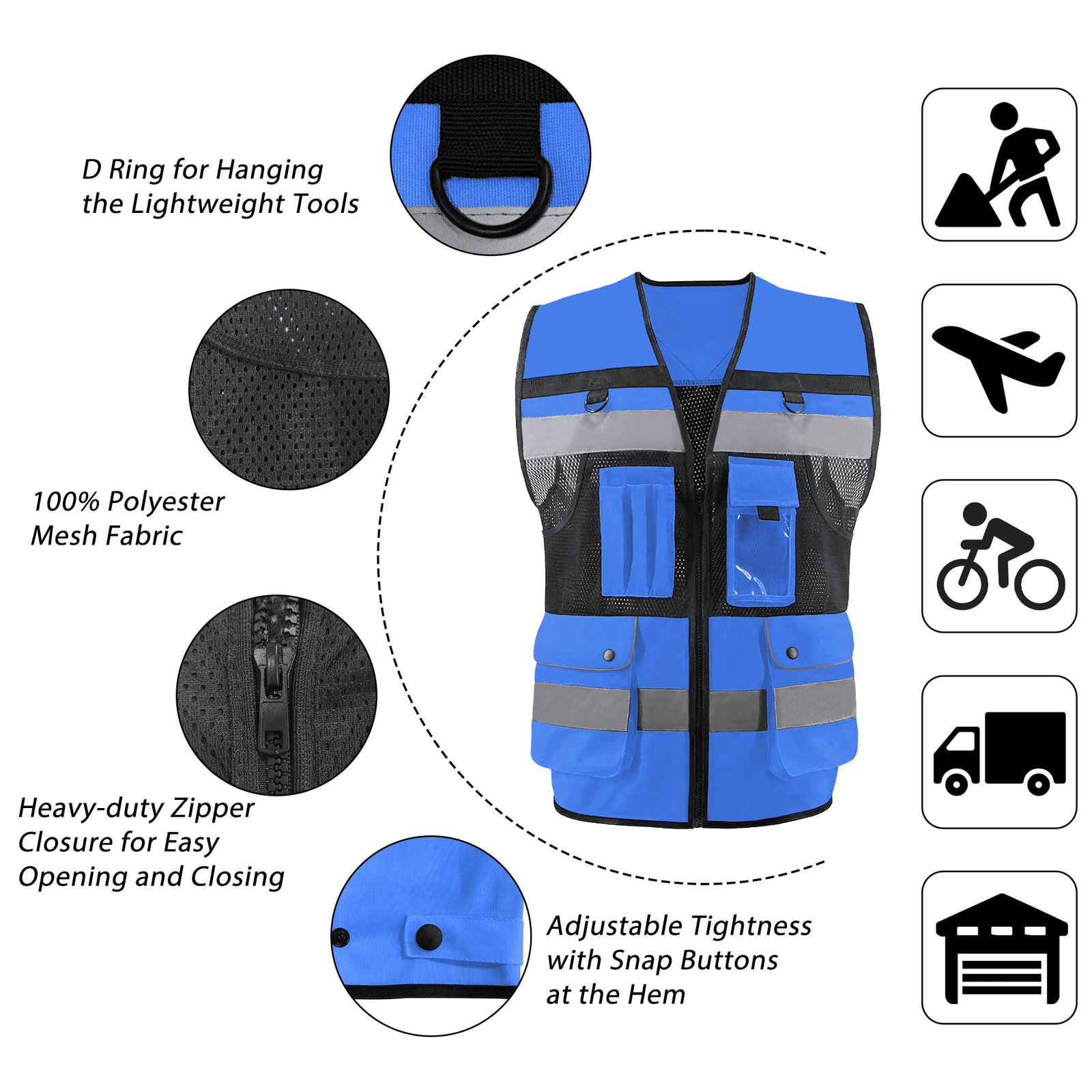 D Ring for Hanging the Lightweight Tools

100% Polyester Mesh Fabric

Heavy-duty Zipper Closure for Easy Opening and Closing

Adjustable Tightness with Snap Buttons at the Hem